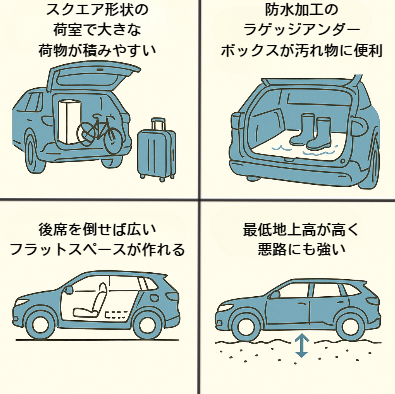 スクエア形状の荷室で大きな荷物が積みやすい

防水加工のラゲッジアンダーボックスが汚れ物に便利

後席を倒せば広いフラットスペースが作れる

最低地上高が高く悪路にも強い