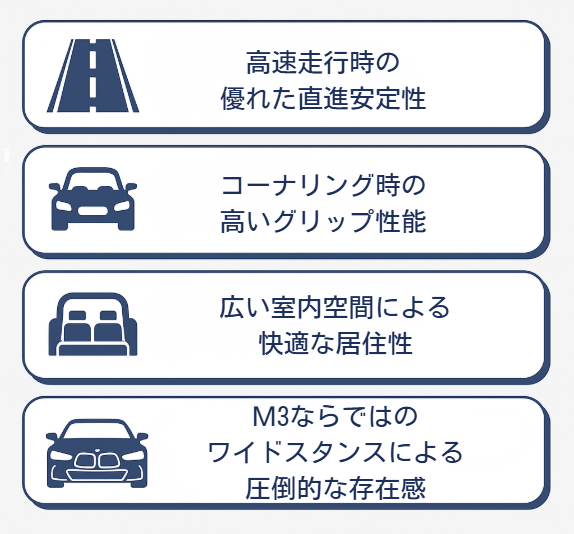 高速走行時の
優れた直進安定性

コーナリング時の
高いグリップ性能

広い室内空間による
快適な居住性

M3ならではの
ワイドスタンスによる
圧倒的な存在感