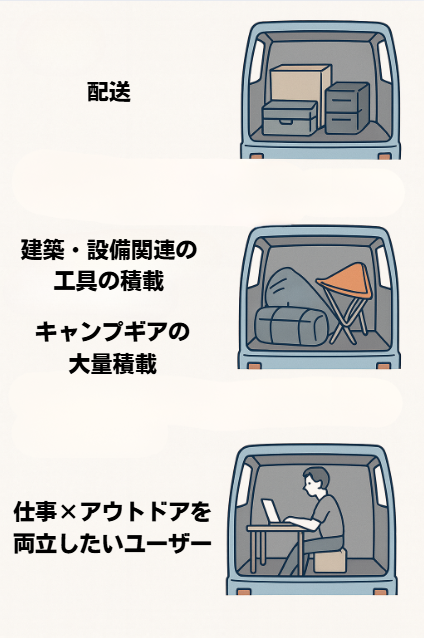 配送

建築・設備関連の工具の積載

キャンプギアの大量積載

仕事×アウトドアを両立したいユーザー